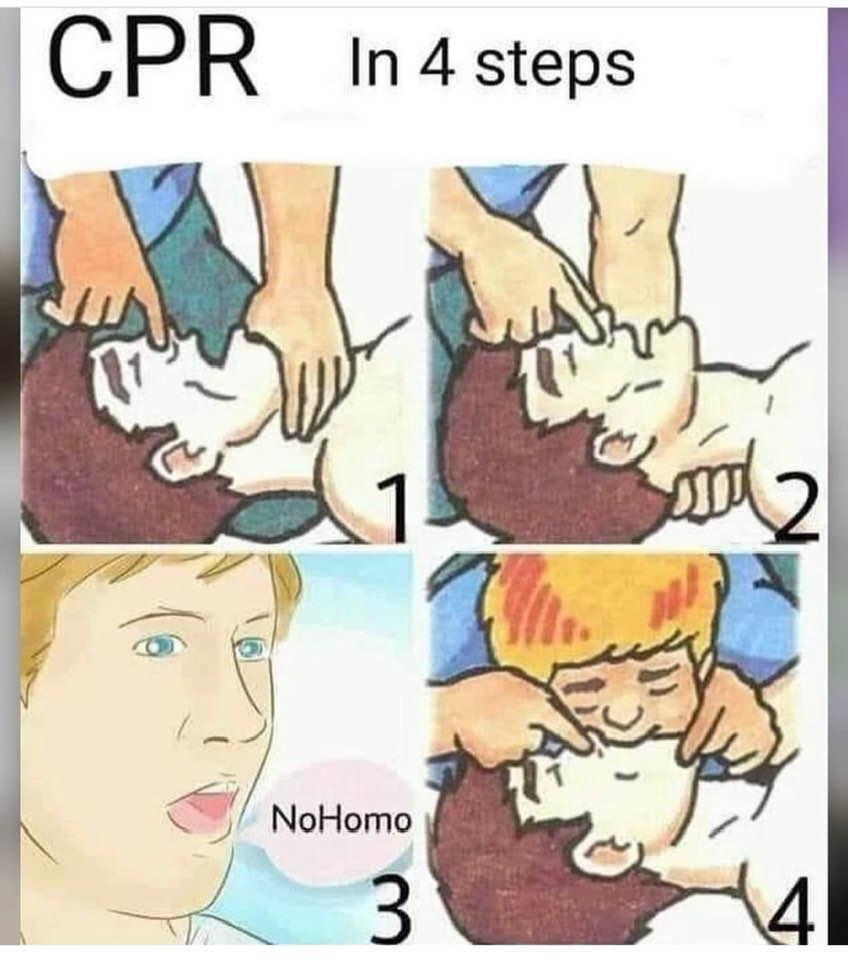 CPR In 4 steps

1

2

NoHomo

3

4