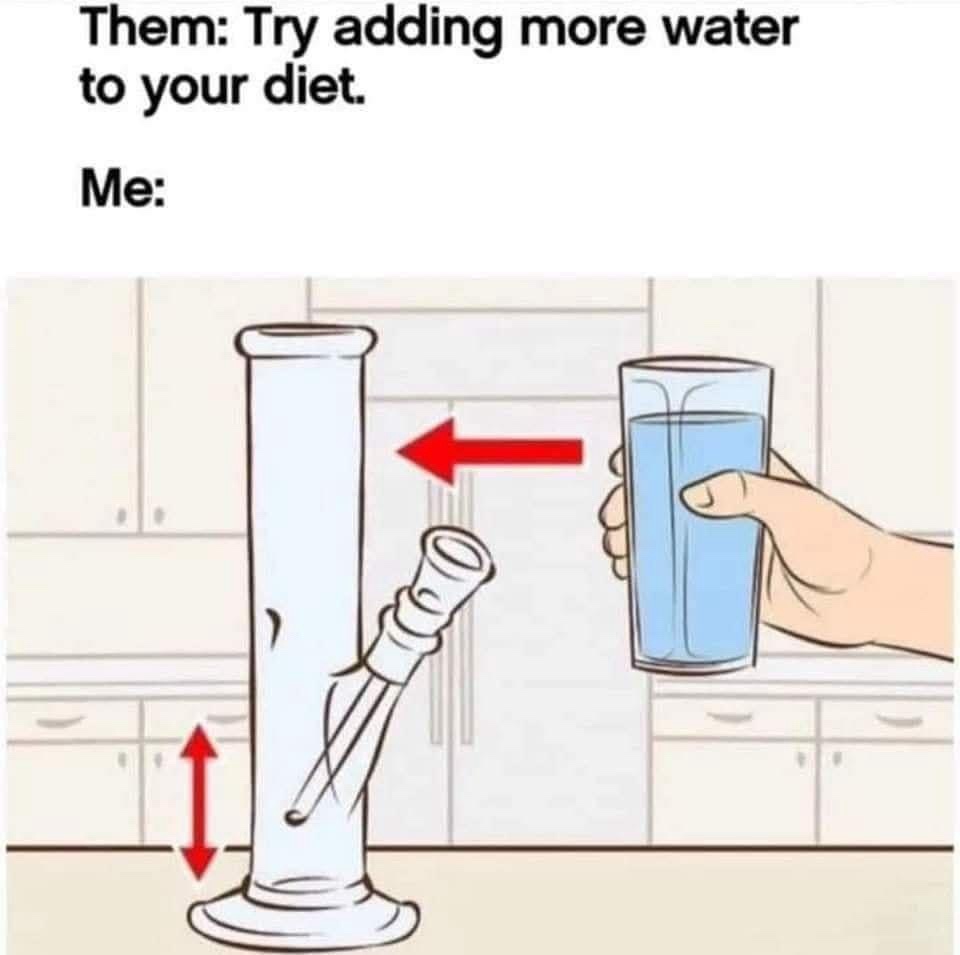 Them: Try adding more water to your diet.

Me: