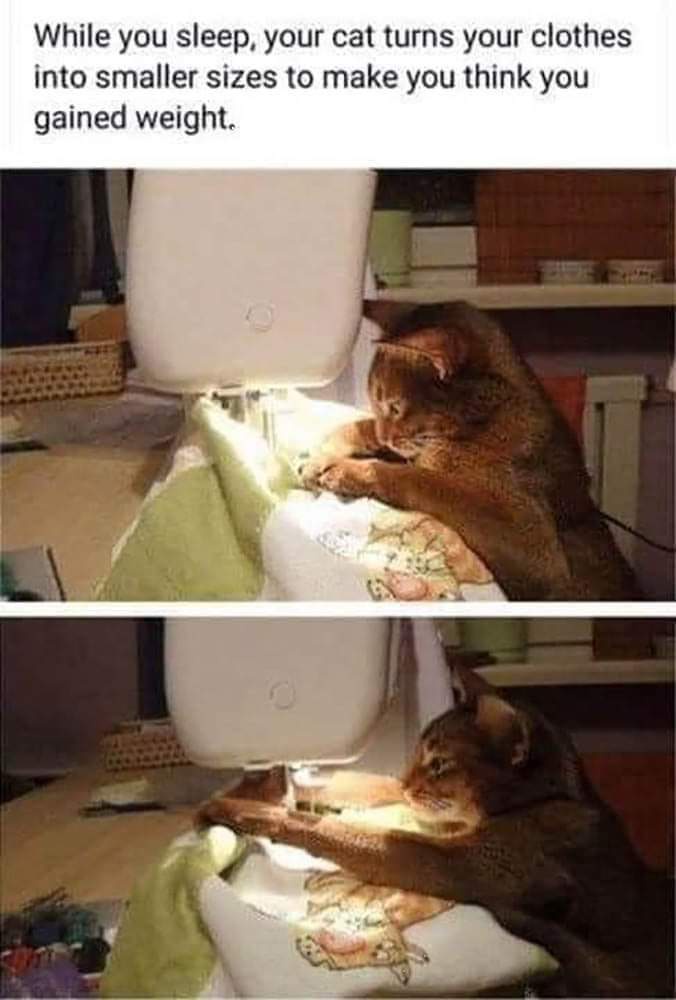 While you sleep, your cat turns your clothes into smaller sizes to make you think you gained weight.